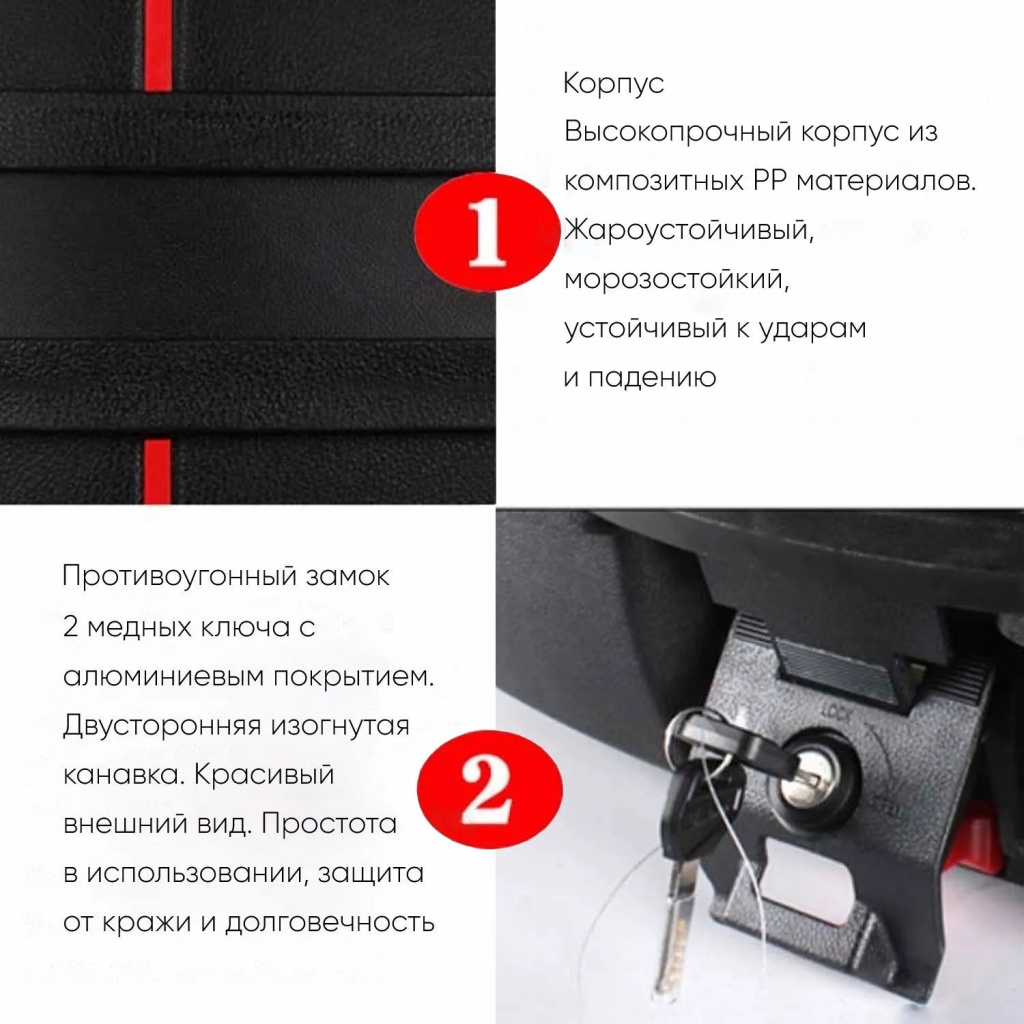 1

Корпус
Высокопрочный корпус из композитных PP материалов. Жароустойчивый, морозостойкий, устойчивый к ударам и падению

Противоугонный замок
2 медных ключа с алюминиевым покрытием. Двусторонняя изогнутая канавка. Красивый внешний вид. Простота в использовании, защита от кражи и долговечность

2

LOCK